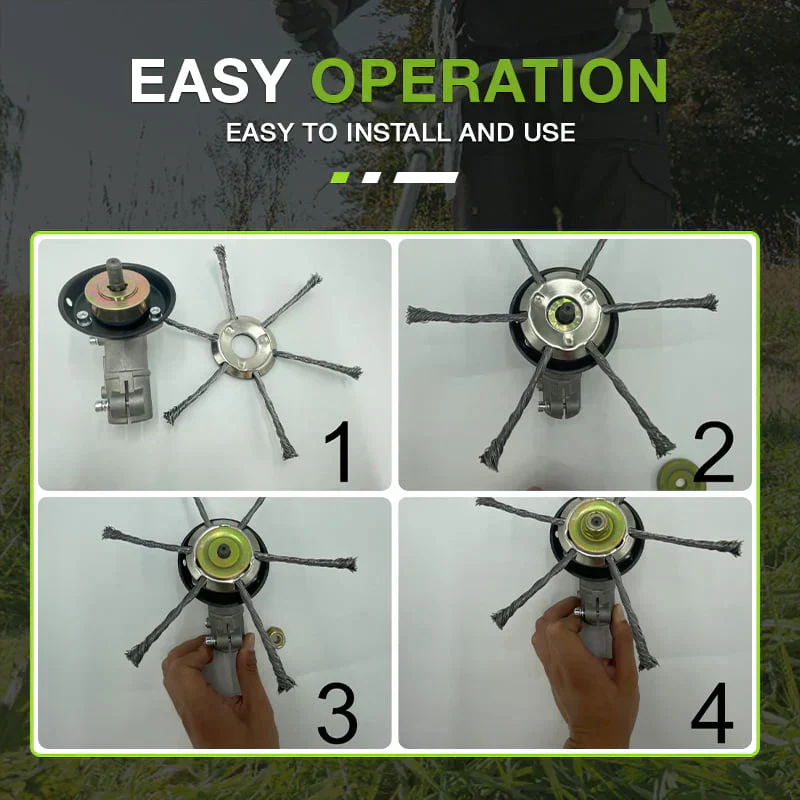 EASY OPERATION

EASY TO INSTALL AND USE

1

2

3

4